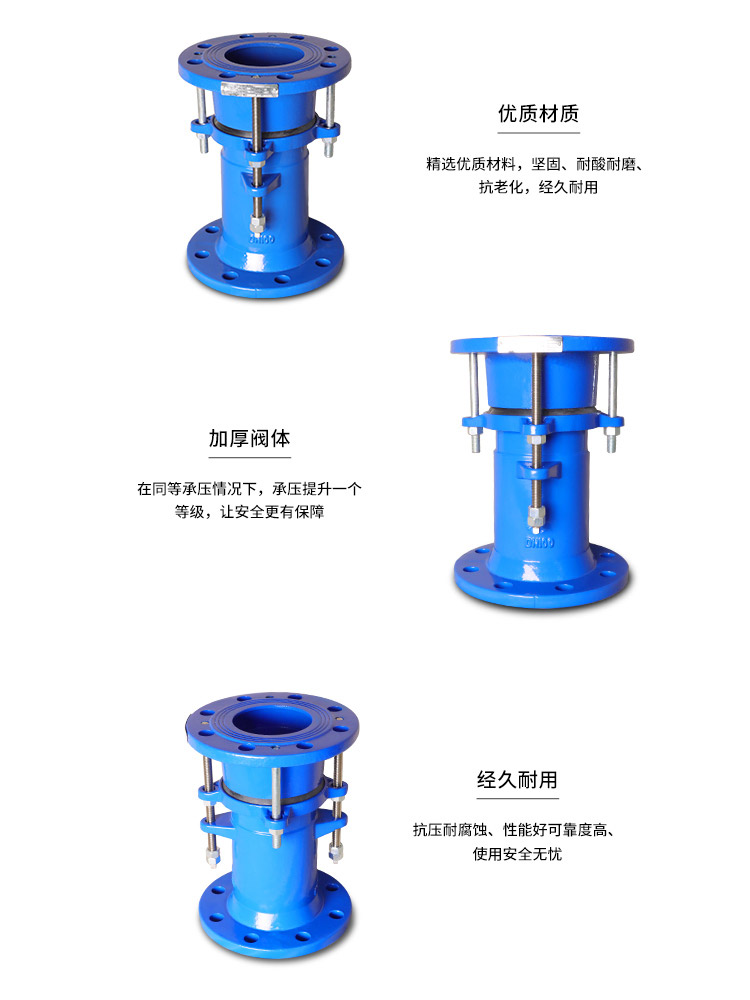 DN100

优质材质

精选优质材料，坚固、耐酸耐磨、抗老化，经久耐用

加厚阀体

在同等承压情况下，承压提升一个等级，让安全更有保障

DN100

经久耐用

抗压耐腐蚀、性能好可靠度高、使用安全无忧