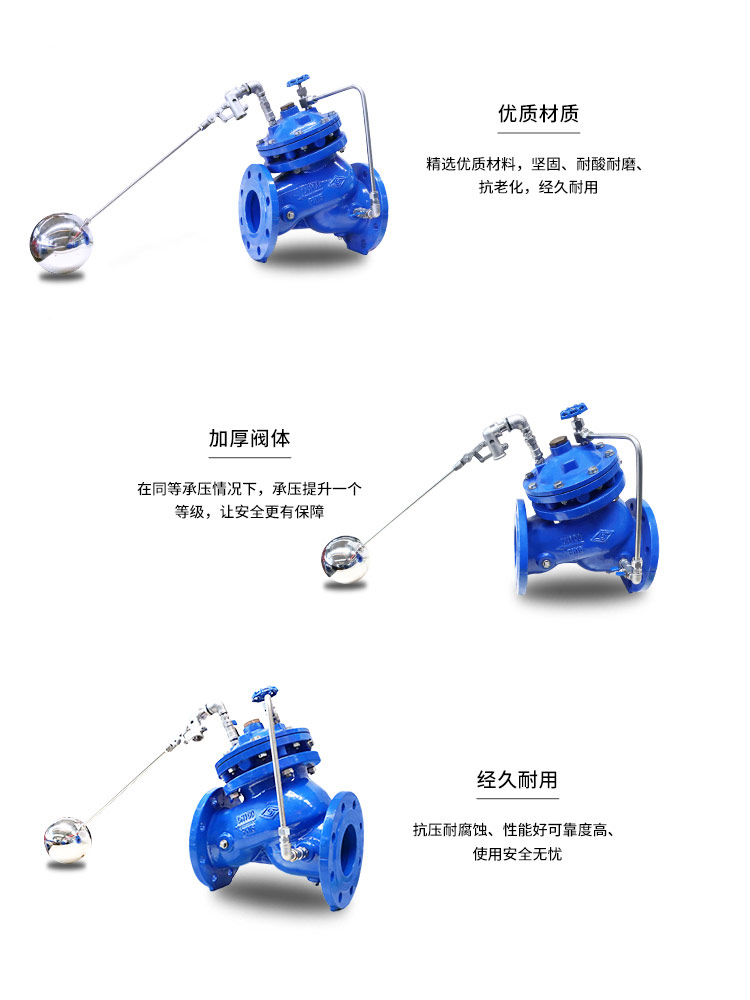 优质材质

精选优质材料，坚固、耐酸耐磨、抗老化，经久耐用

加厚阀体

在同等承压情况下，承压提升一个等级，让安全更有保障

经久耐用

抗压耐腐蚀、性能好可靠度高、使用安全无忧