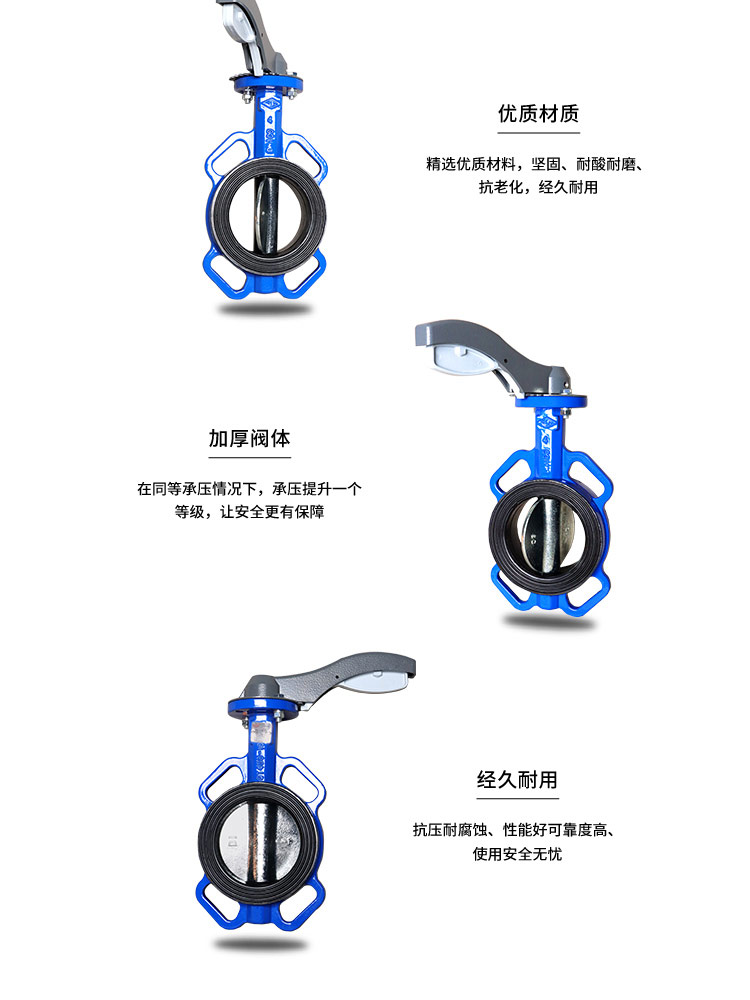 优质材质

精选优质材料，坚固、耐酸耐磨、抗老化，经久耐用

加厚阀体

在同等承压情况下，承压提升一个等级，让安全更有保障

经久耐用

抗压耐腐蚀、性能好可靠度高、使用安全无忧