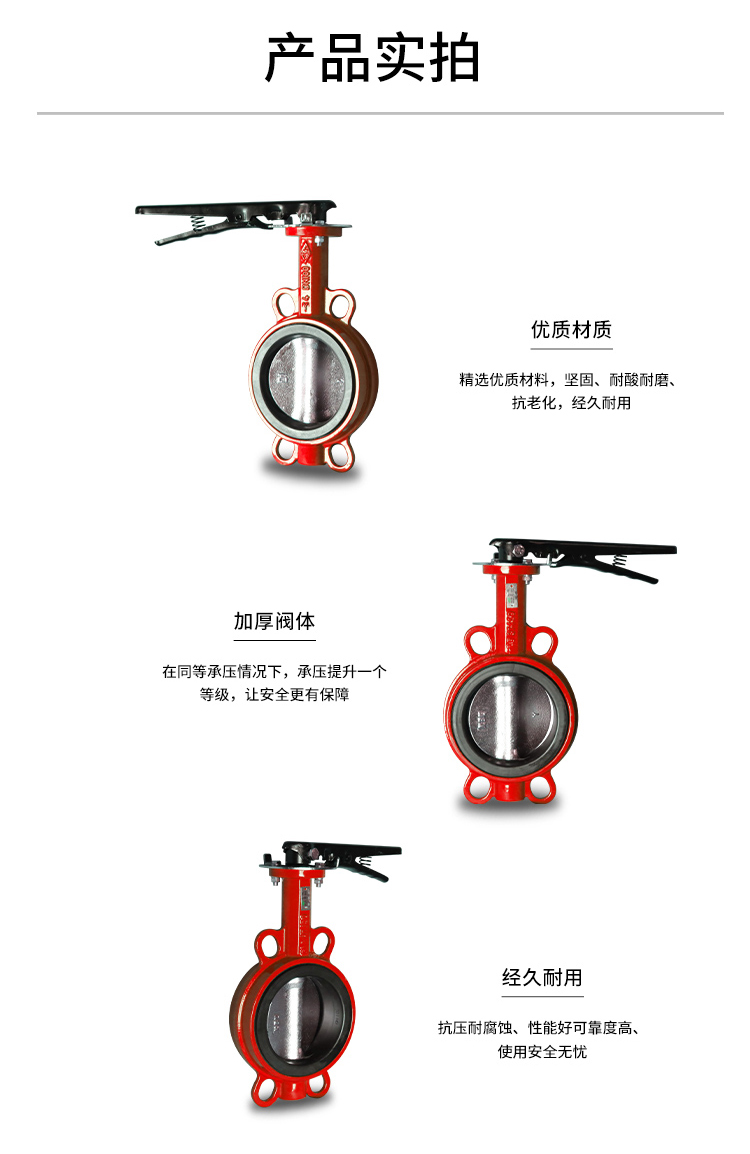 产品实拍

优质材质

精选优质材料，坚固、耐酸耐磨、抗老化，经久耐用

加厚阀体

在同等承压情况下，承压提升一个等级，让安全更有保障

经久耐用

抗压耐腐蚀、性能好可靠度高、使用安全无忧