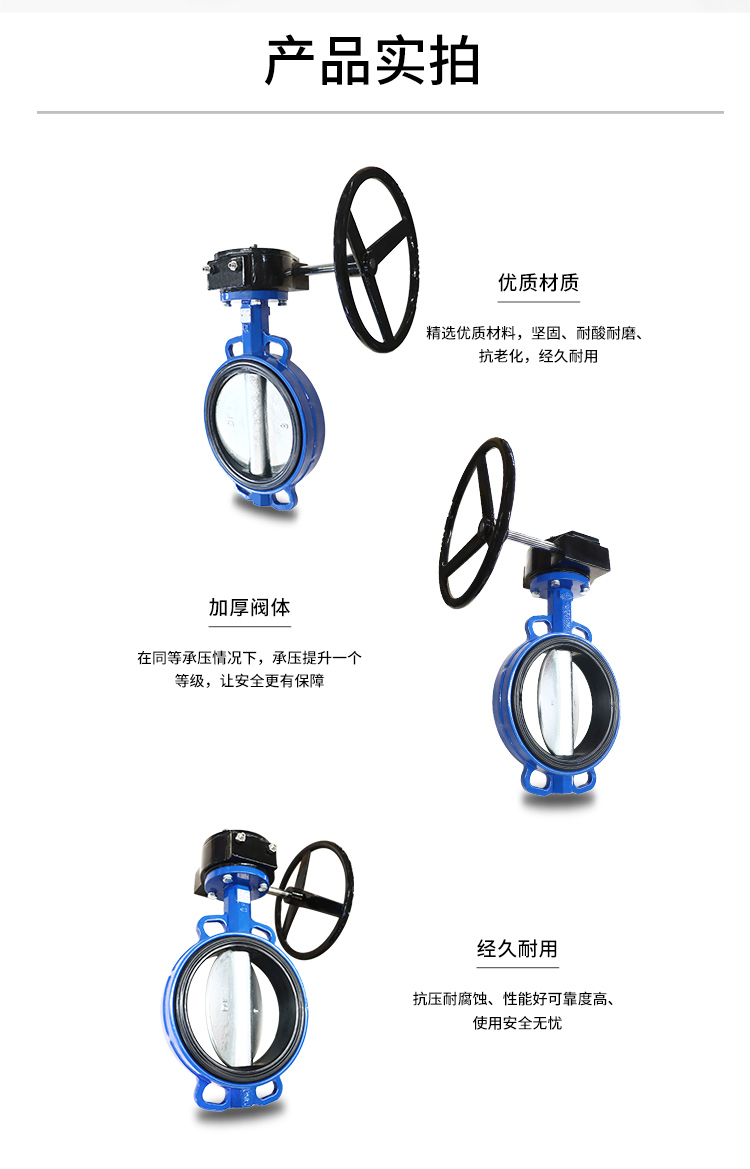 产品实拍

优质材质

精选优质材料，坚固、耐酸耐磨、抗老化，经久耐用

加厚阀体

在同等承压情况下，承压提升一个等级，让安全更有保障

经久耐用

抗压耐腐蚀、性能好可靠度高、使用安全无忧